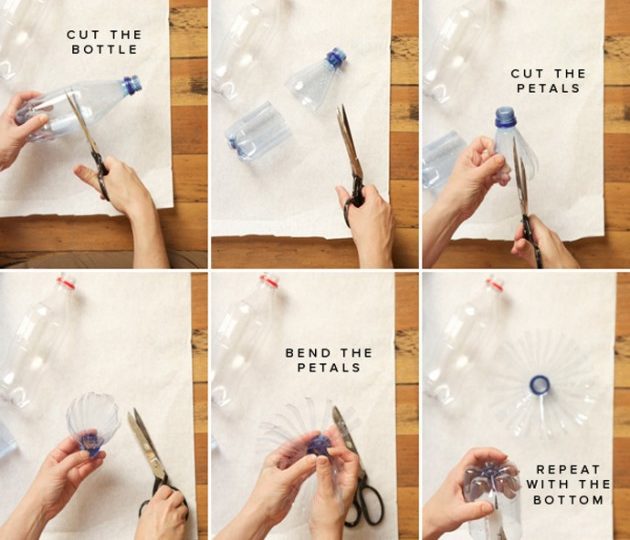 CUT THE BOTTLE

CUT THE PETALS

BEND THE PETALS

REPEAT WITH THE BOTTOM